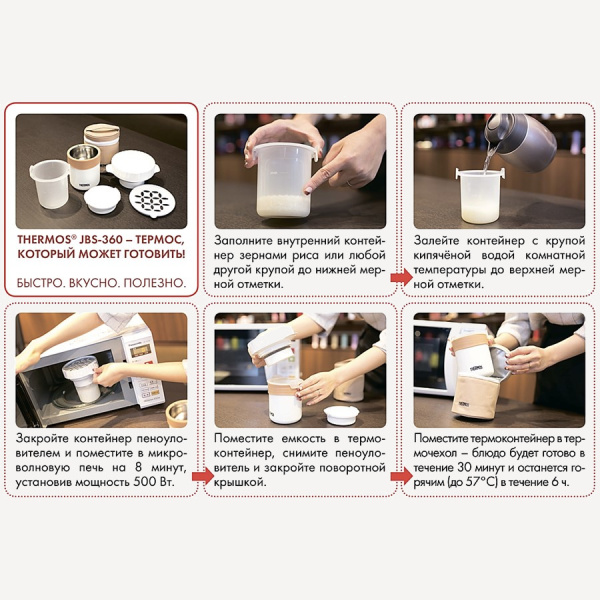 THERMOS® JBS-360 – ТЕРМОС, КОТОРЫЙ МОЖЕТ ГОТОВИТЬ!

БЫСТРО. ВКУСНО. ПОЛЕЗНО.

Заполните внутренний контейнер зернами риса или любой другой крупой до нижней мерной отметки.

Залейте контейнер с крупой кипячёной водой комнатной температуры до верхней мерной отметки.

Закройте контейнер пеноуловителем и поместите в микроволновую печь на 8 минут, установив мощность 500 Вт.

Поместите емкость в термоконтейнер, снимите пеноуловитель и закройте поворотной крышкой.

Поместите термоконтейнер в термочехол – блюдо будет готово в течение 30 минут и останется горячим (до 57°С) в течение 6 ч.